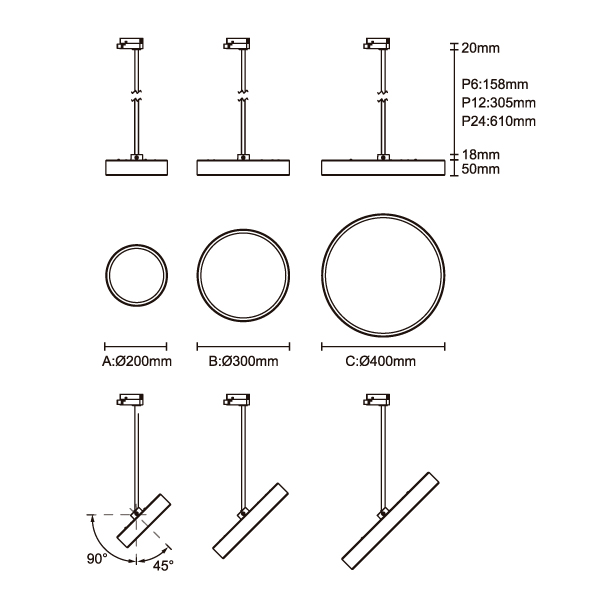 20mm
P6:158mm
P12:305mm
P24:610mm
18mm
50mm

A:Ø200mm
B:Ø300mm
C:Ø400mm

90°
45°